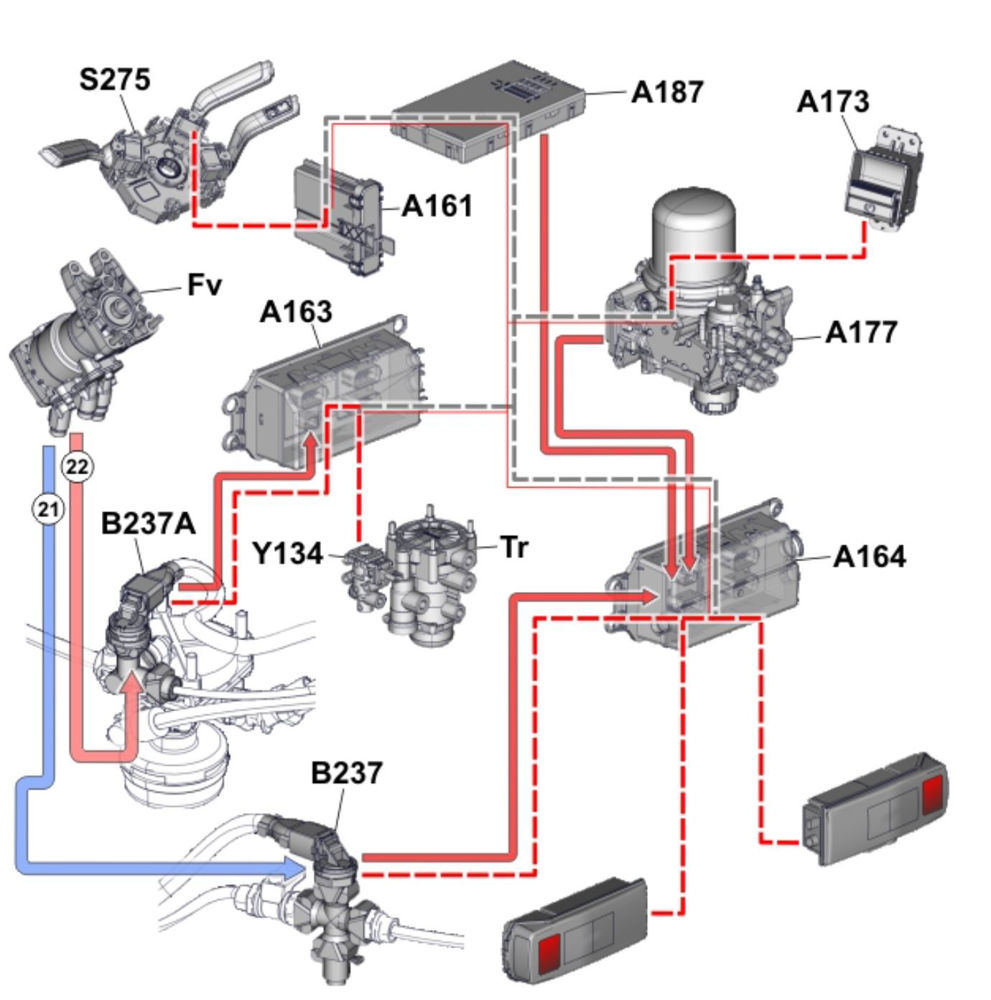 S275
A187
A173
A161
Fv
A163
A177
22
21
B237A
Y134
Tr
A164
B237